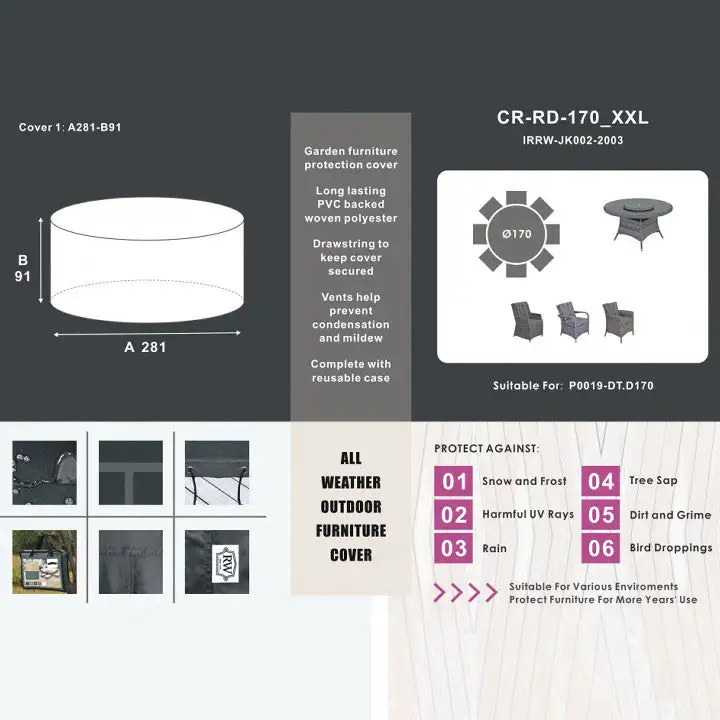 Cover 1: A281-B91

B 91

A 281

Garden furniture protection cover

Long lasting PVC backed woven polyester

Drawstring to keep cover secured

Vents help prevent condensation and mildew

Complete with reusable case

CR-RD-170_XXL

IRRW-JK002-2003

Ø170

Suitable For: P0019-DT.D170

RW

ALL WEATHER OUTDOOR FURNITURE COVER

PROTECT AGAINST:

01 Snow and Frost

02 Harmful UV Rays

03 Rain

04 Tree Sap

05 Dirt and Grime

06 Bird Droppings

Suitable For Various Enviroments
Protect Furniture For More Years' Use